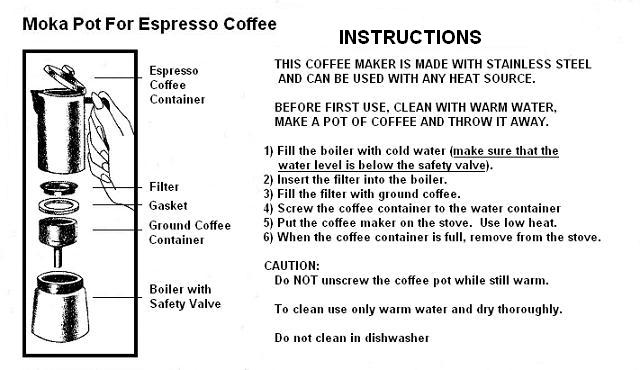 Moka Pot For Espresso Coffee

Espresso Coffee Container

Filter

Gasket

Ground Coffee Container

Boiler with Safety Valve

INSTRUCTIONS

THIS COFFEE MAKER IS MADE WITH STAINLESS STEEL AND CAN BE USED WITH ANY HEAT SOURCE.

BEFORE FIRST USE, CLEAN WITH WARM WATER, MAKE A POT OF COFFEE AND THROW IT AWAY.

1) Fill the boiler with cold water (make sure that the water level is below the safety valve).
2) Insert the filter into the boiler.
3) Fill the filter with ground coffee.
4) Screw the coffee container to the water container
5) Put the coffee maker on the stove. Use low heat.
6) When the coffee container is full, remove from the stove.

CAUTION:
Do NOT unscrew the coffee pot while still warm.

To clean use only warm water and dry thoroughly.

Do not clean in dishwasher